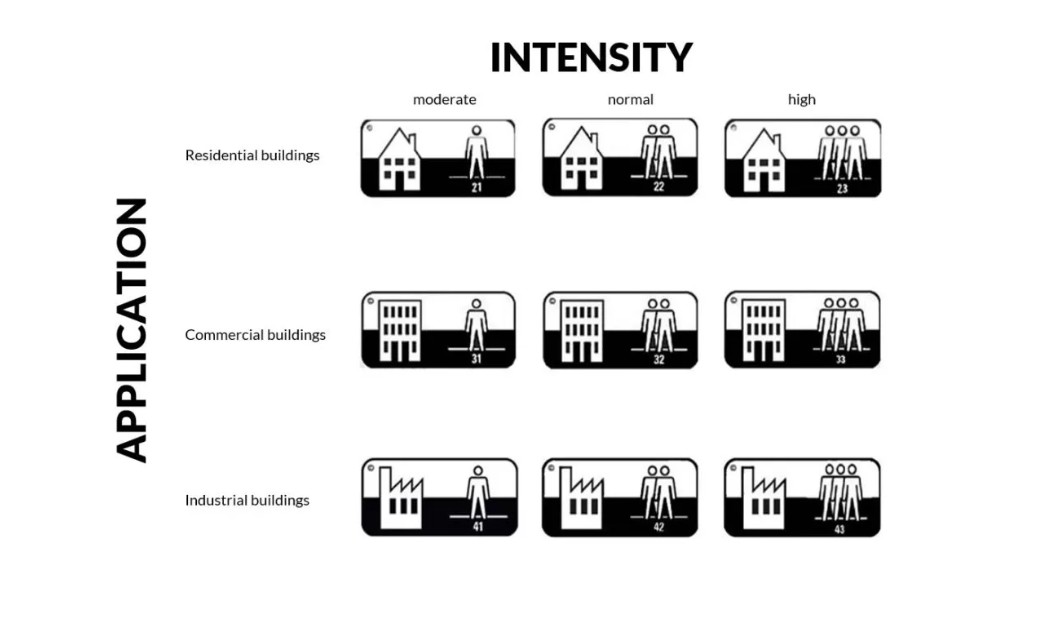 INTENSITY

APPLICATION

|  | moderate | normal | high |
|---|---|---|---|
| Residential buildings | 21 | 22 | 23 |
| Commercial buildings | 31 | 32 | 33 |
| Industrial buildings | 41 | 42 | 43 |