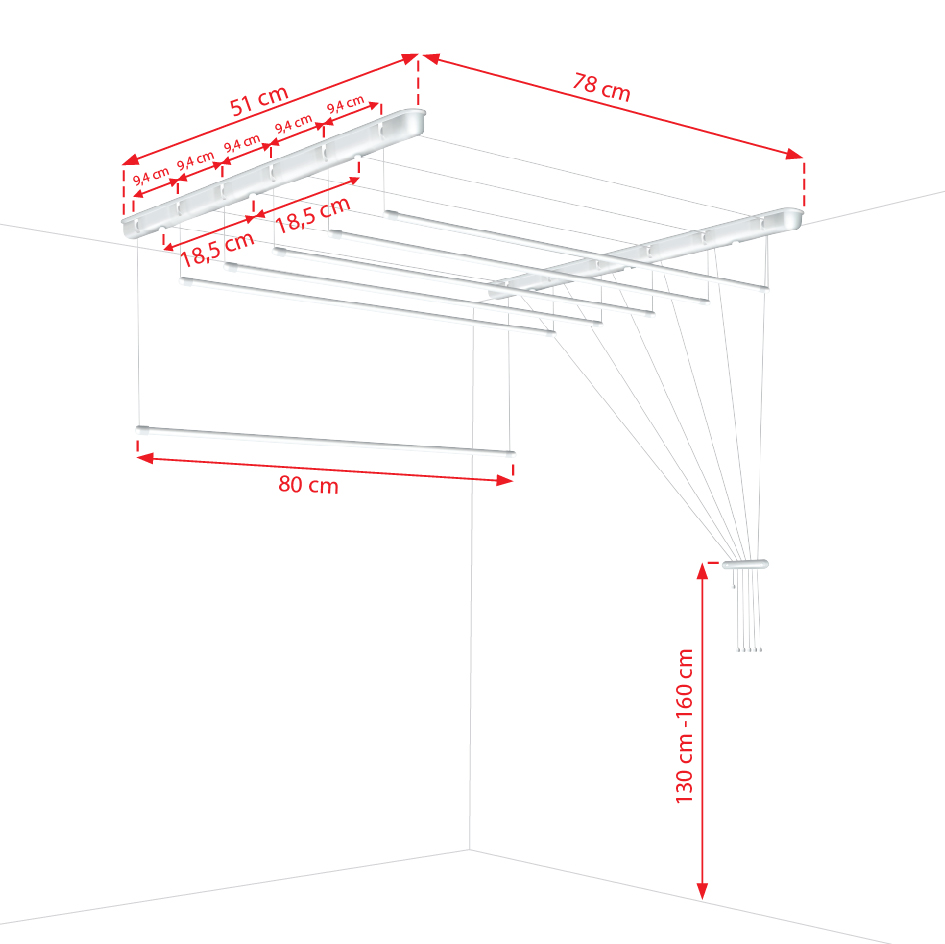 51 cm

78 cm

9,4 cm
9,4 cm
9,4 cm
9,4 cm
9,4 cm

18,5 cm
18,5 cm

80 cm

130 cm -160 cm