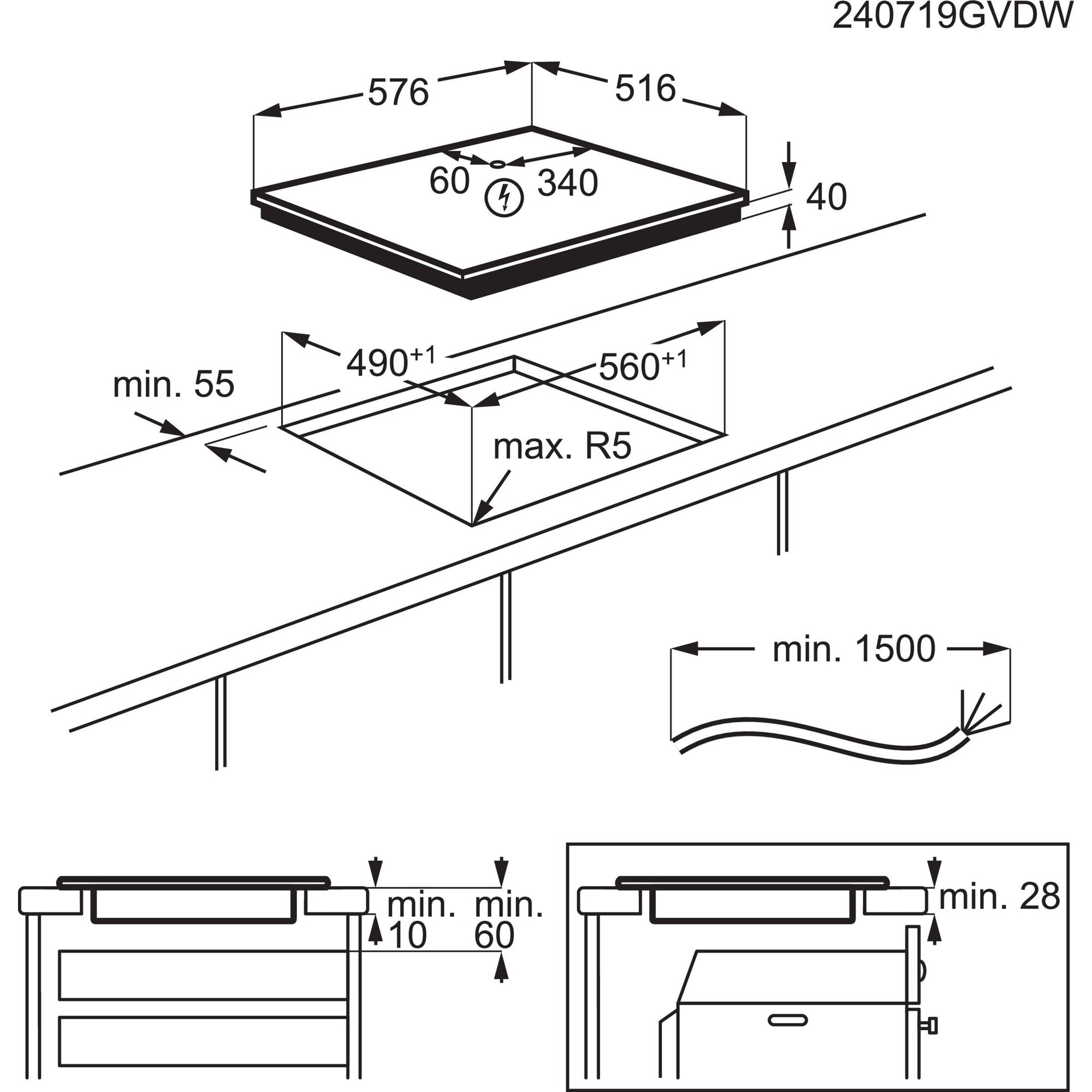 240719GVDW

576

516

60

340

40

$490^{+1}$

$560^{+1}$

min. 55

max. R5

min. 1500

min. 10

min. 60

min. 28