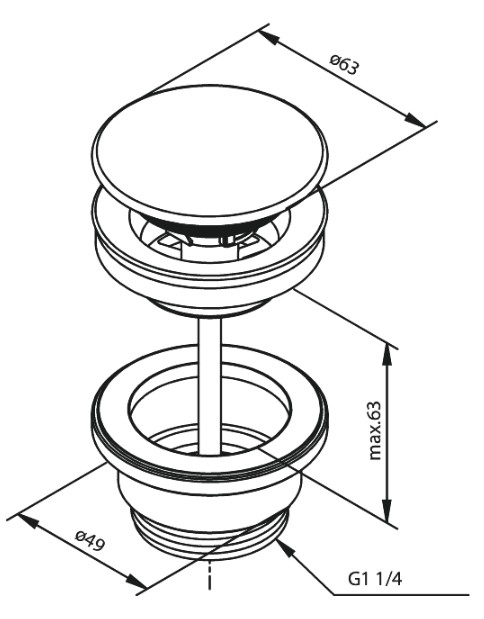 ø63

max.63

ø49

G1 1/4