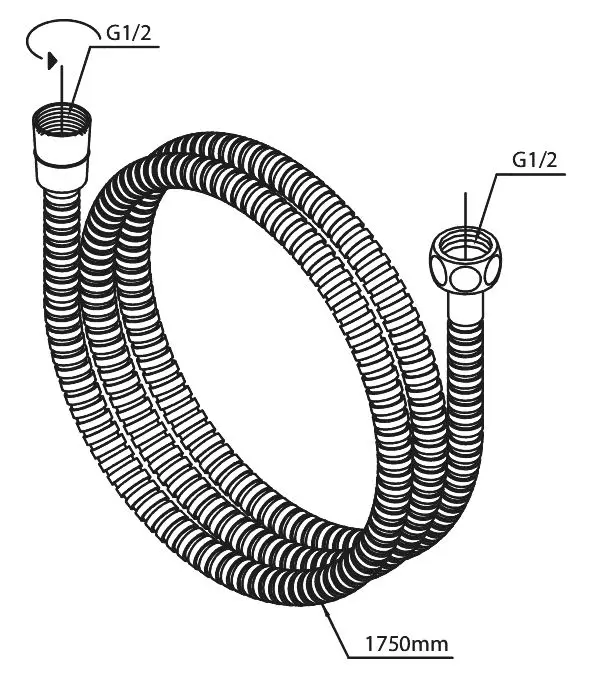 G1/2

G1/2

1750mm