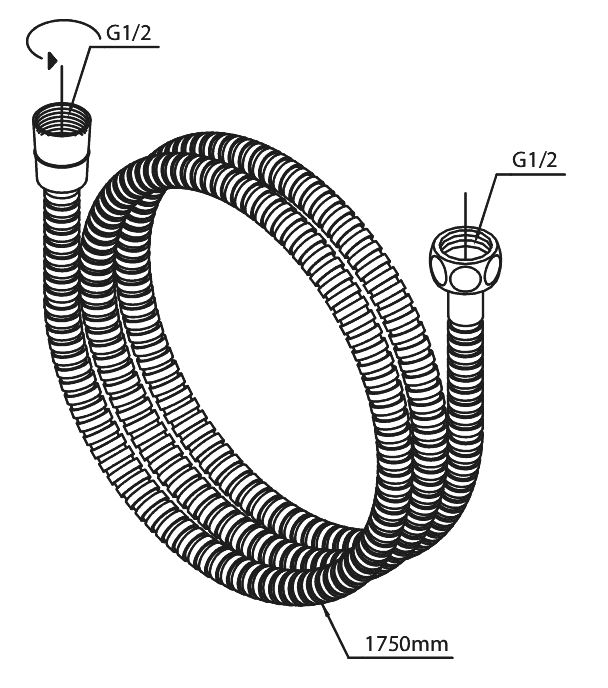 G1/2

G1/2

1750mm