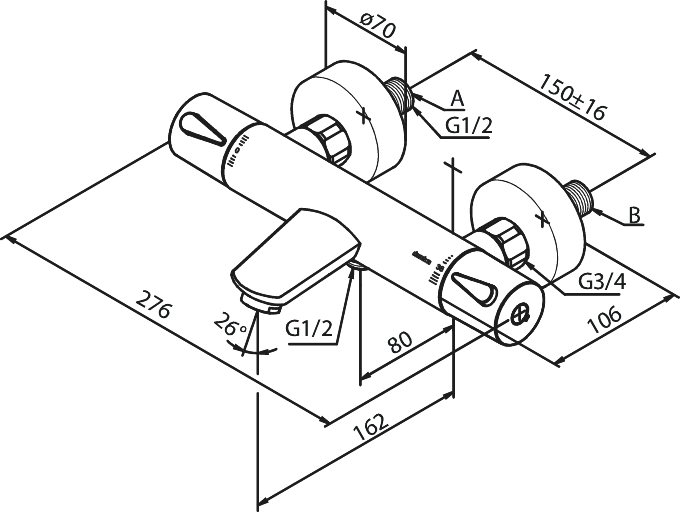 ø70

150±16

A

G1/2

B

G3/4

106

276

26°

G1/2

80

162