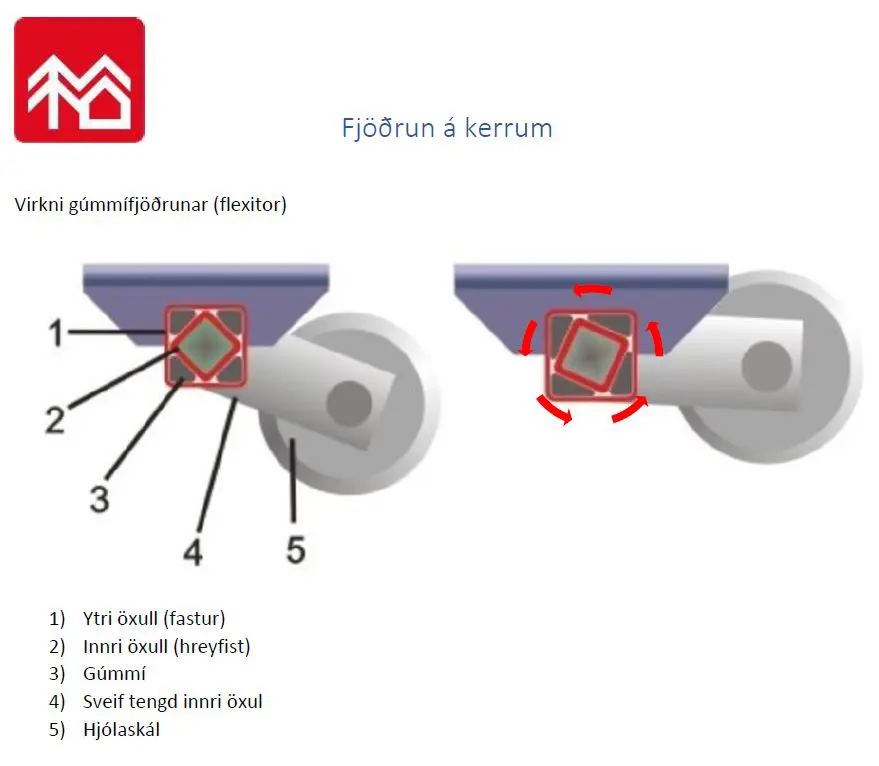 Fjöðrun á kerrum

Virkni gúmmífjöðrunar (flexitor)

1
2
3
4
5

1) Ytri öxull (fastur)
2) Innri öxull (hreyfist)
3) Gúmmí
4) Sveif tengd innri öxul
5) Hjólaskál